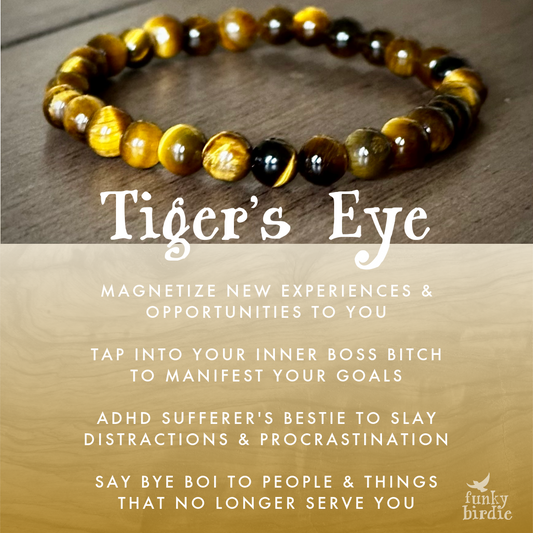 Tiger's Eye

MAGNETIZE NEW EXPERIENCES & OPPORTUNITIES TO YOU

TAP INTO YOUR INNER BOSS BITCH TO MANIFEST YOUR GOALS

ADHD SUFFERER'S BESTIE TO SLAY DISTRACTIONS & PROCRASTINATION

SAY BYE BOI TO PEOPLE & THINGS THAT NO LONGER SERVE YOU

funky birdie