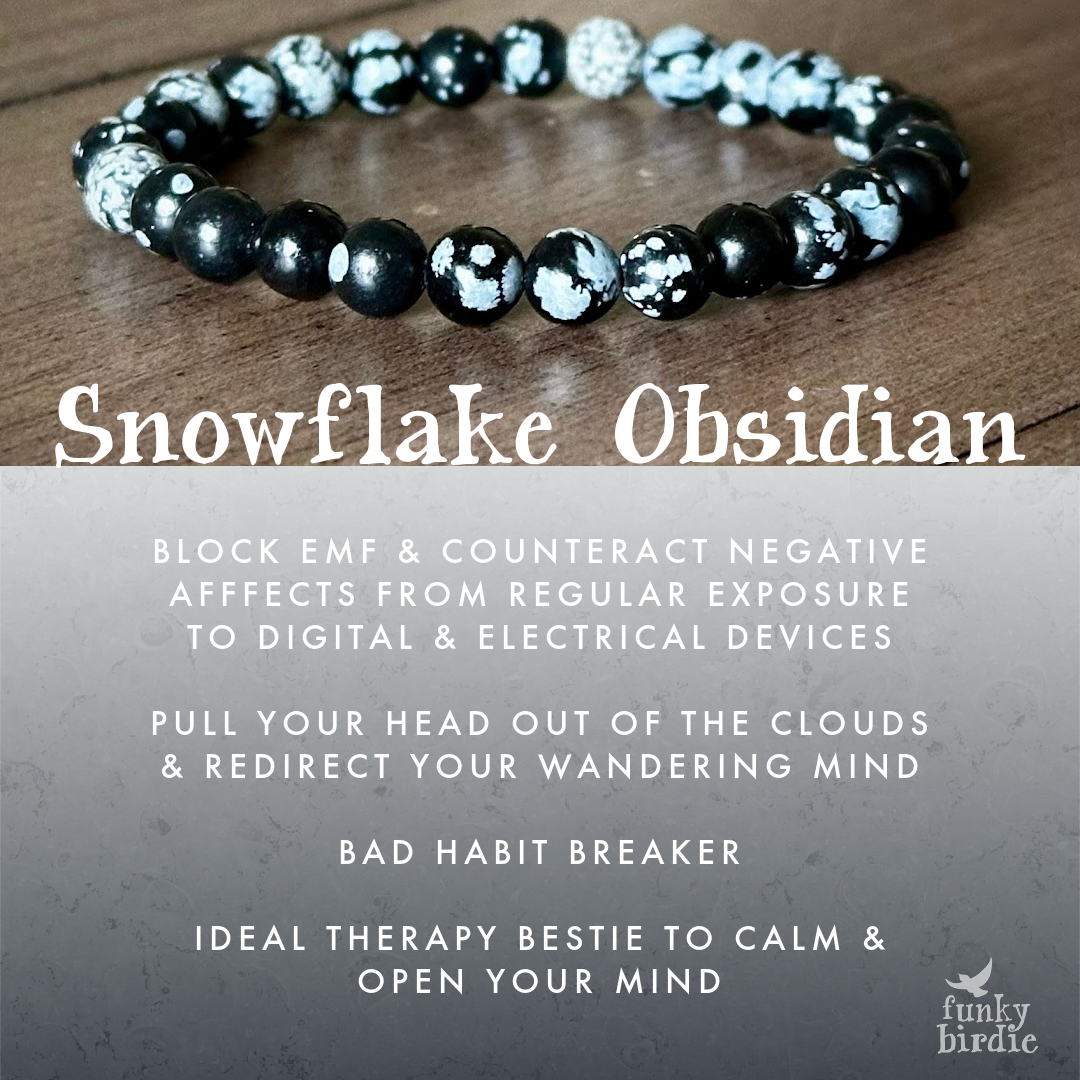 Snowflake Obsidian

BLOCK EMF & COUNTERACT NEGATIVE AFFFECTS FROM REGULAR EXPOSURE TO DIGITAL & ELECTRICAL DEVICES

PULL YOUR HEAD OUT OF THE CLOUDS & REDIRECT YOUR WANDERING MIND

BAD HABIT BREAKER

IDEAL THERAPY BESTIE TO CALM & OPEN YOUR MIND

funky birdie