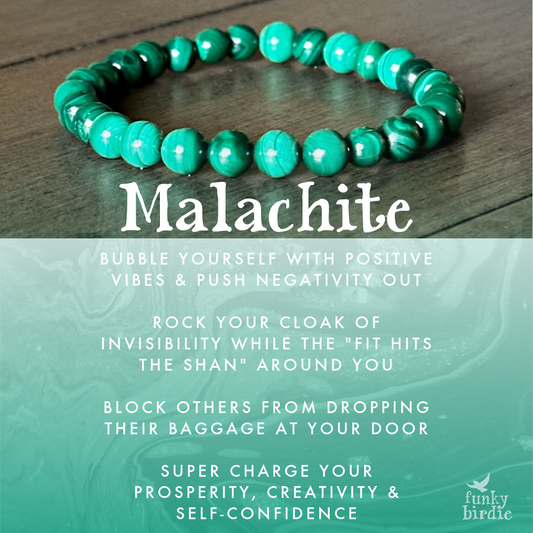 Malachite

BUBBLE YOURSELF WITH POSITIVE VIBES & PUSH NEGATIVITY OUT

ROCK YOUR CLOAK OF INVISIBILITY WHILE THE "FIT HITS THE SHAN" AROUND YOU

BLOCK OTHERS FROM DROPPING THEIR BAGGAGE AT YOUR DOOR

SUPER CHARGE YOUR PROSPERITY, CREATIVITY & SELF-CONFIDENCE

funky birdie