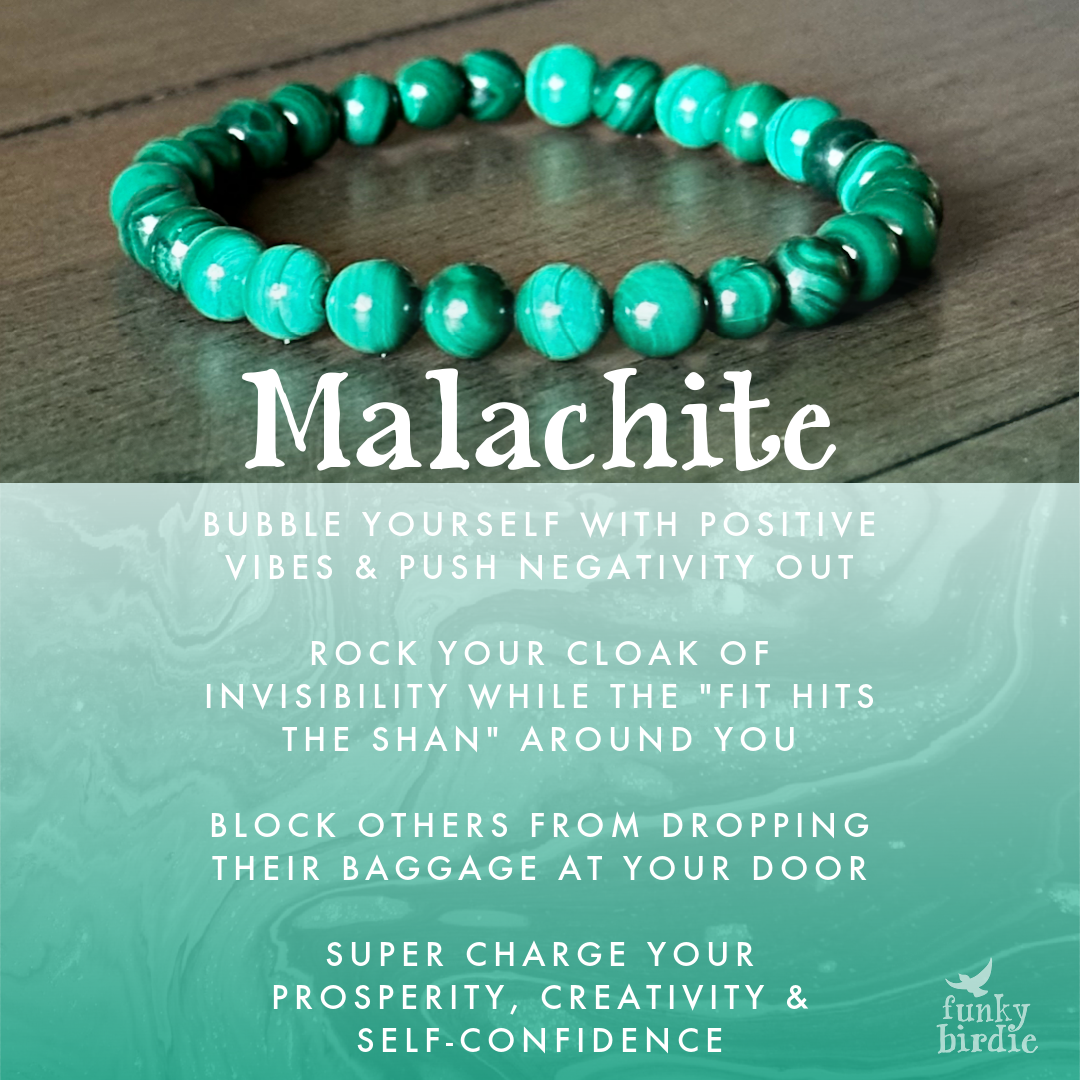 Malachite

BUBBLE YOURSELF WITH POSITIVE VIBES & PUSH NEGATIVITY OUT

ROCK YOUR CLOAK OF INVISIBILITY WHILE THE "FIT HITS THE SHAN" AROUND YOU

BLOCK OTHERS FROM DROPPING THEIR BAGGAGE AT YOUR DOOR

SUPER CHARGE YOUR PROSPERITY, CREATIVITY & SELF-CONFIDENCE

funky birdie