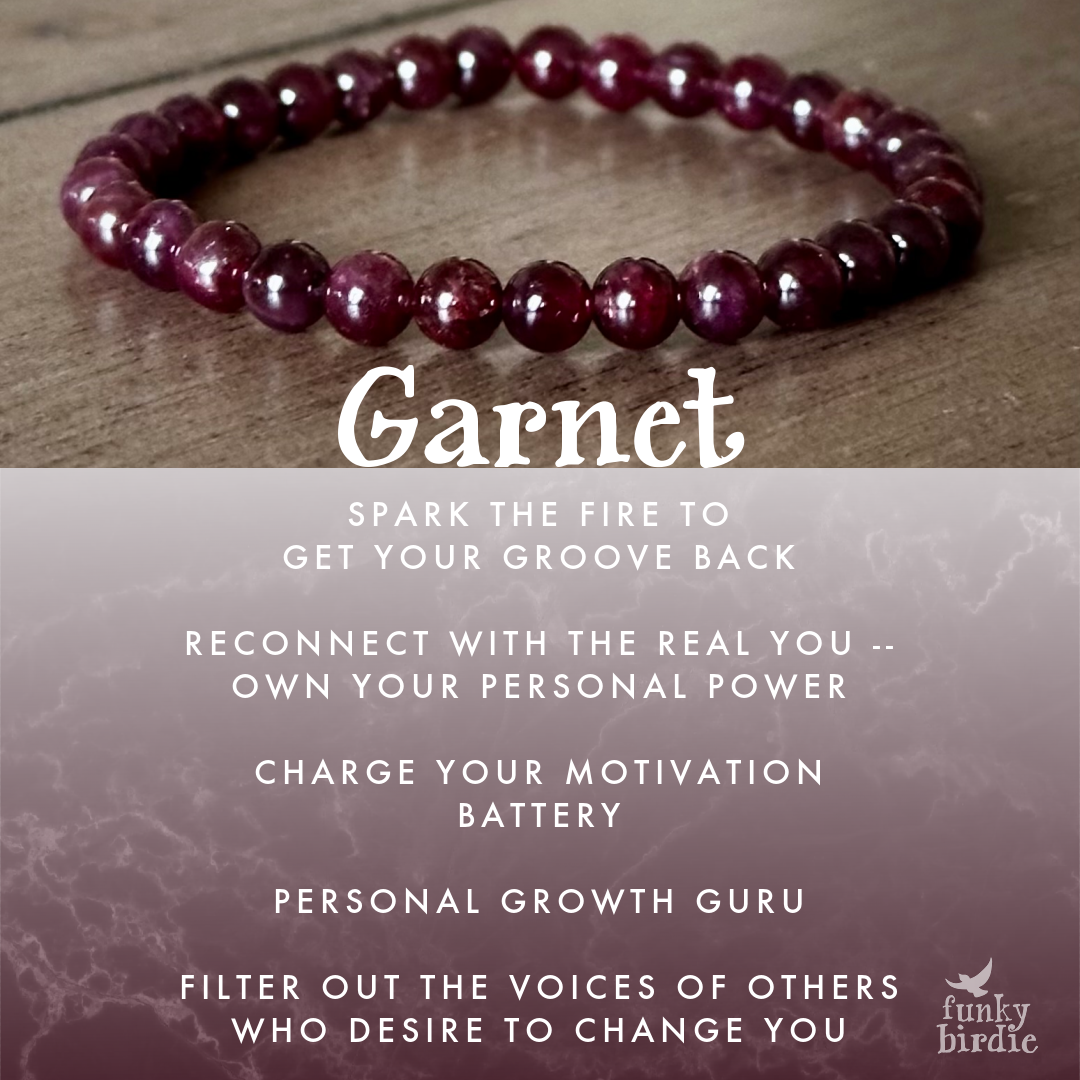 Garnet

SPARK THE FIRE TO GET YOUR GROOVE BACK

RECONNECT WITH THE REAL YOU -- OWN YOUR PERSONAL POWER

CHARGE YOUR MOTIVATION BATTERY

PERSONAL GROWTH GURU

FILTER OUT THE VOICES OF OTHERS WHO DESIRE TO CHANGE YOU

funky birdie