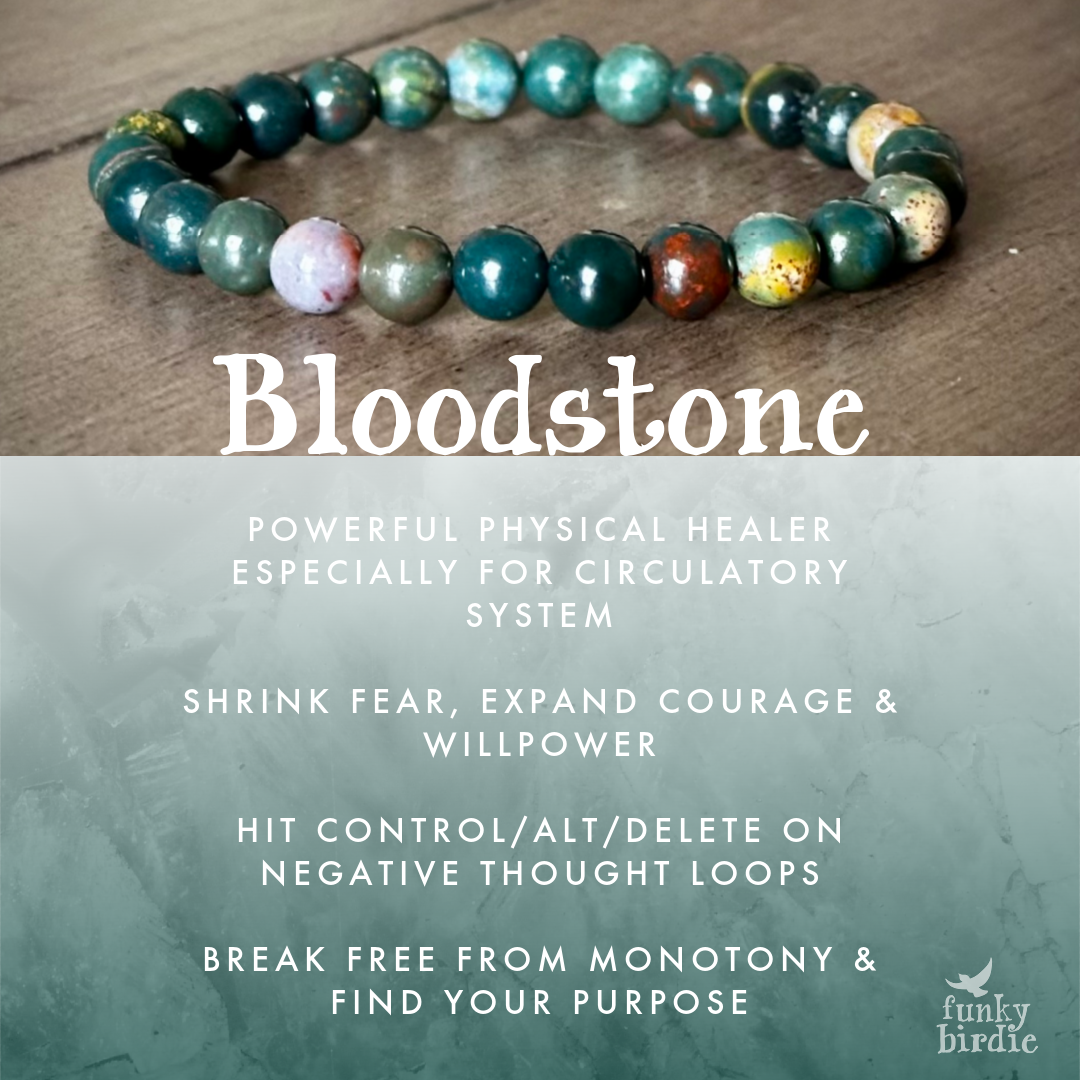 Bloodstone

POWERFUL PHYSICAL HEALER ESPECIALLY FOR CIRCULATORY SYSTEM

SHRINK FEAR, EXPAND COURAGE & WILLPOWER

HIT CONTROL/ALT/DELETE ON NEGATIVE THOUGHT LOOPS

BREAK FREE FROM MONOTONY & FIND YOUR PURPOSE

funky birdie